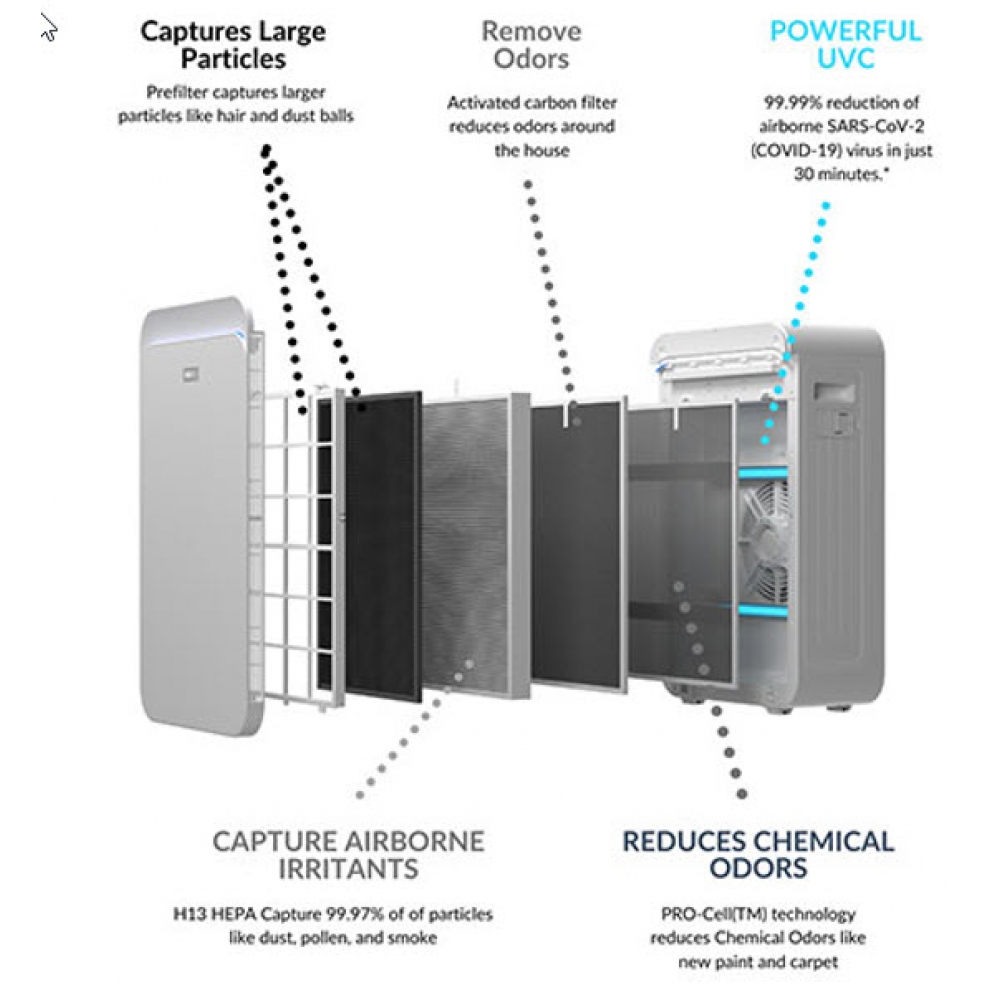 Captures Large Particles

Prefilter captures larger particles like hair and dust balls

Remove Odors

Activated carbon filter reduces odors around the house

POWERFUL UVC

99.99% reduction of airborne SARS-CoV-2 (COVID-19) virus in just 30 minutes.*

CAPTURE AIRBORNE IRRITANTS

H13 HEPA Capture 99.97% of of particles like dust, pollen, and smoke

REDUCES CHEMICAL ODORS

PRO-Cell(TM) technology reduces Chemical Odors like new paint and carpet