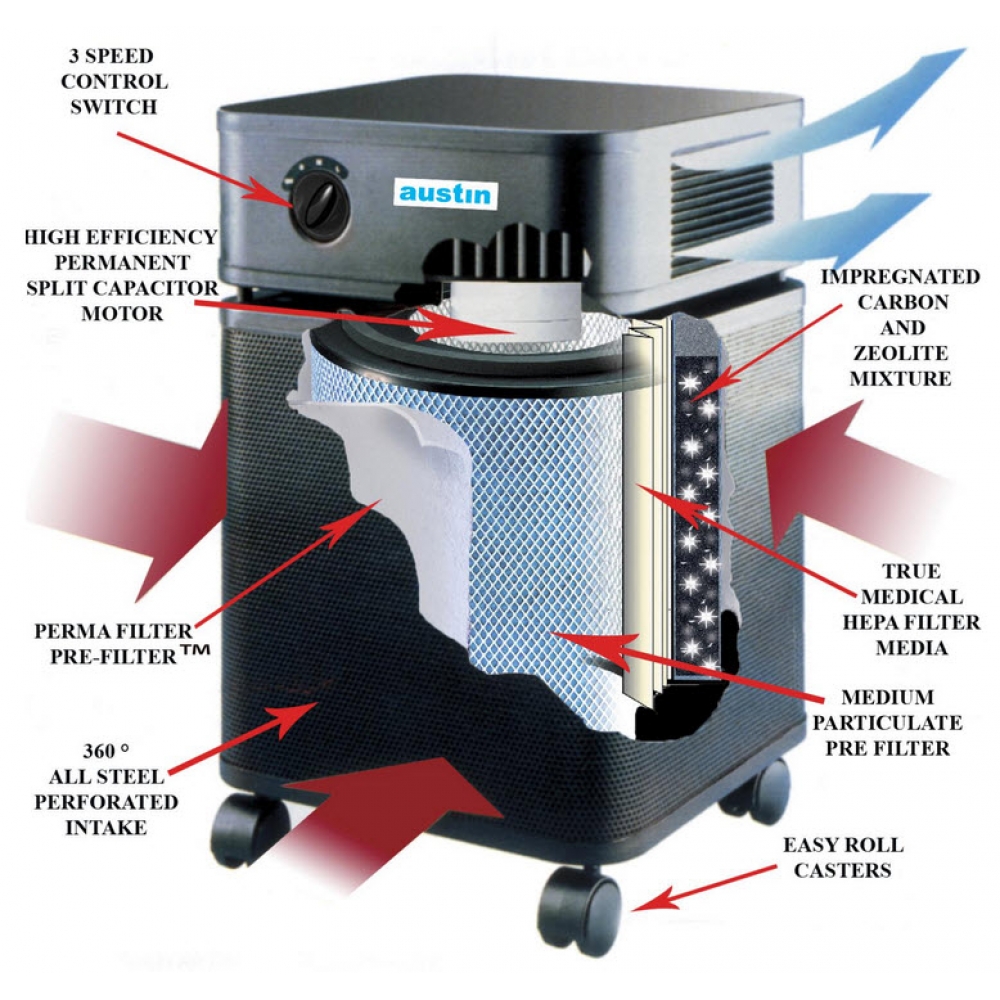 3 SPEED CONTROL SWITCH

austin

HIGH EFFICIENCY PERMANENT SPLIT CAPACITOR MOTOR

IMPREGNATED CARBON AND ZEOLITE MIXTURE

TRUE MEDICAL HEPA FILTER MEDIA

PERMA FILTER PRE-FILTER™

MEDIUM PARTICULATE PRE FILTER

360 ° ALL STEEL PERFORATED INTAKE

EASY ROLL CASTERS