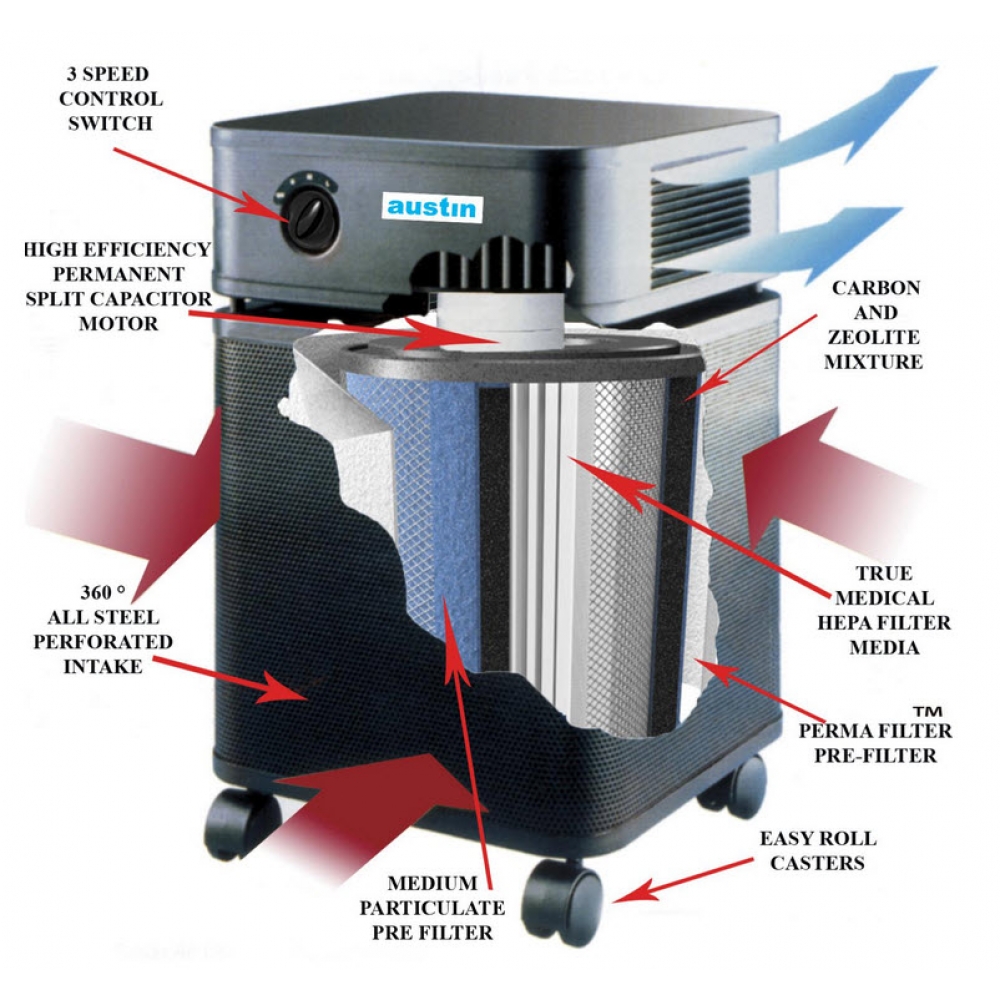 3 SPEED
CONTROL
SWITCH

austin

HIGH EFFICIENCY
PERMANENT
SPLIT CAPACITOR
MOTOR

CARBON
AND
ZEOLITE
MIXTURE

360 °
ALL STEEL
PERFORATED
INTAKE

TRUE
MEDICAL
HEPA FILTER
MEDIA

™
PERMA FILTER
PRE-FILTER

EASY ROLL
CASTERS

MEDIUM
PARTICULATE
PRE FILTER