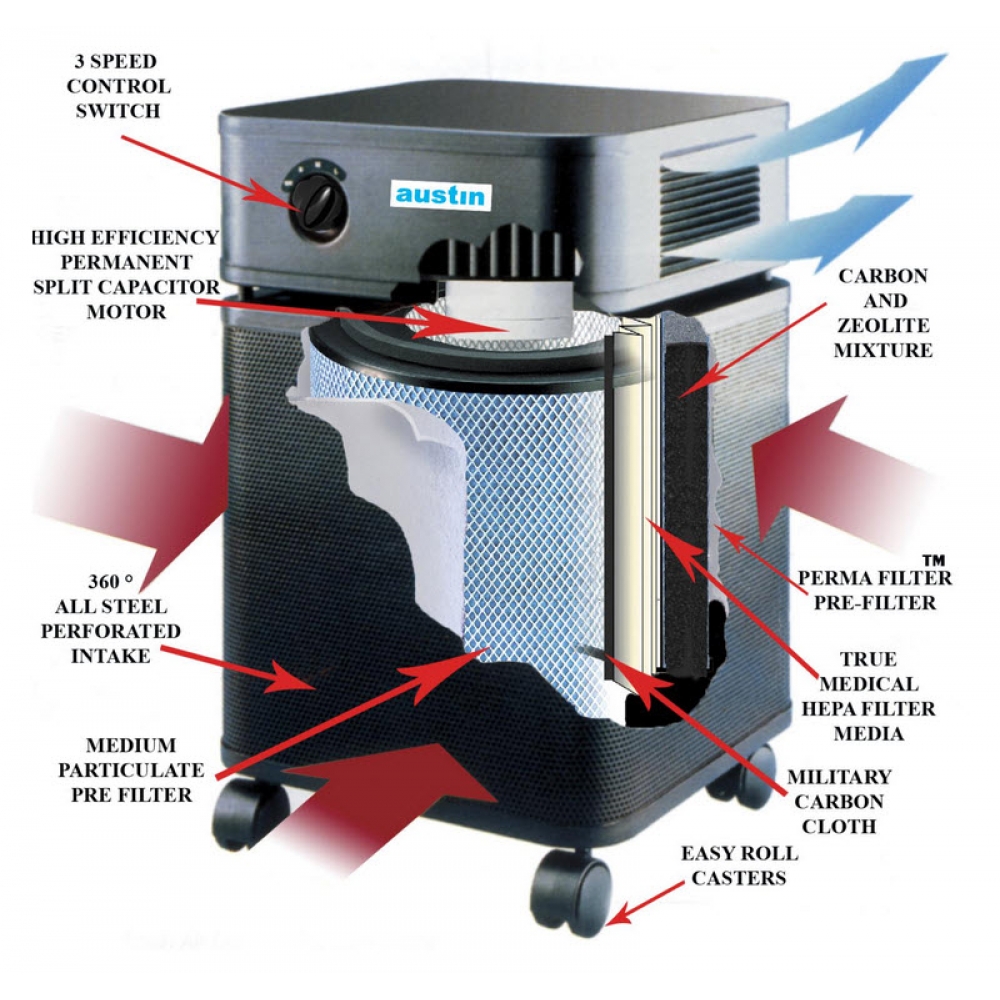 3 SPEED CONTROL SWITCH

austin

HIGH EFFICIENCY PERMANENT SPLIT CAPACITOR MOTOR

CARBON AND ZEOLITE MIXTURE

360 ° ALL STEEL PERFORATED INTAKE

PERMA FILTER™ PRE-FILTER

TRUE MEDICAL HEPA FILTER MEDIA

MEDIUM PARTICULATE PRE FILTER

MILITARY CARBON CLOTH

EASY ROLL CASTERS